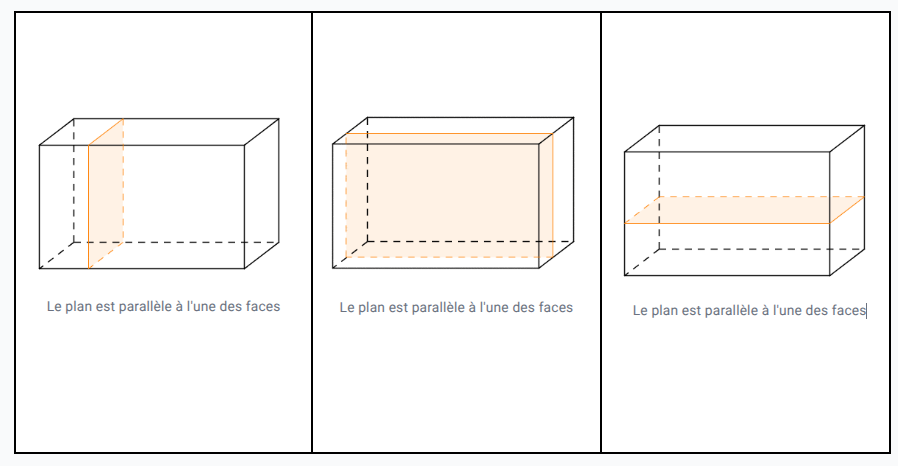 Le plan est parallèle à l'une des faces

Le plan est parallèle à l'une des faces

Le plan est parallèle à l'une des faces