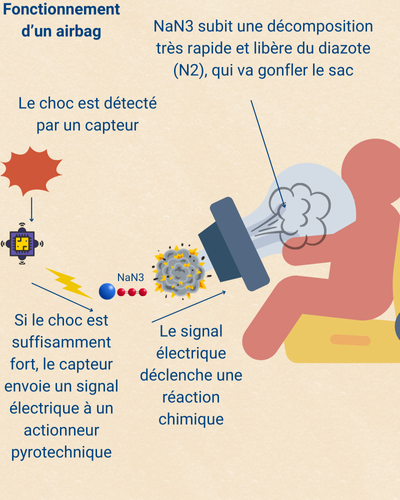 Fonctionnement d'un airbag

NaN3 subit une décomposition très rapide et libère du diazote (N2), qui va gonfler le sac

Le choc est détecté par un capteur

NaN3

Si le choc est suffisamment fort, le capteur envoie un signal électrique à un actionneur pyrotechnique

Le signal électrique déclenche une réaction chimique